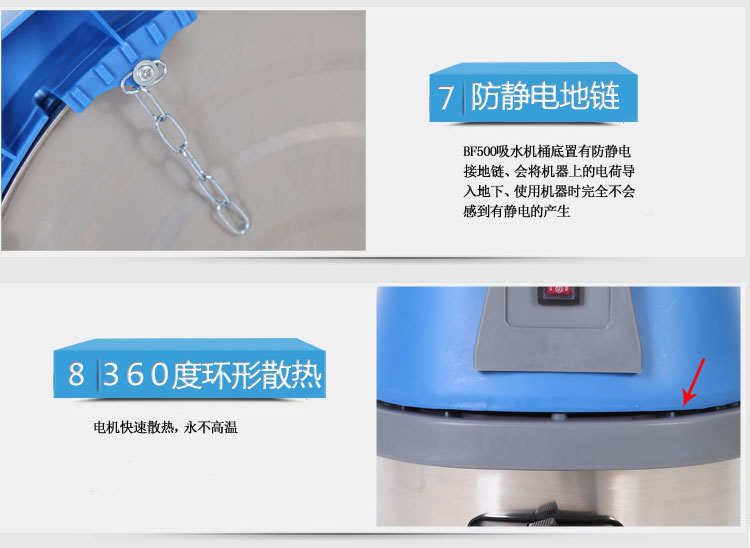 7 防静电地链

BF500吸水机桶底置有防静电接地链、会将机器上的电荷导入地下、使用机器时完全不会感到有静电的产生

8 360度环形散热

电机快速散热，永不高温