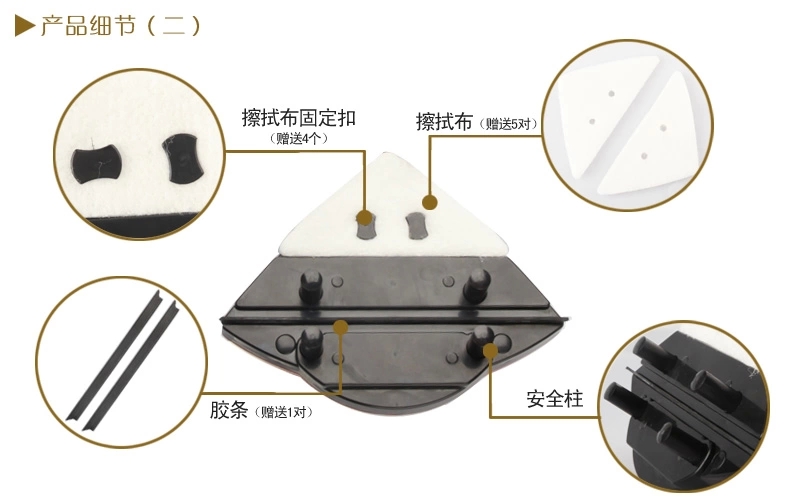 产品细节（二）

擦拭布固定扣
（赠送4个）

擦拭布（赠送5对）

胶条（赠送1对）

安全柱